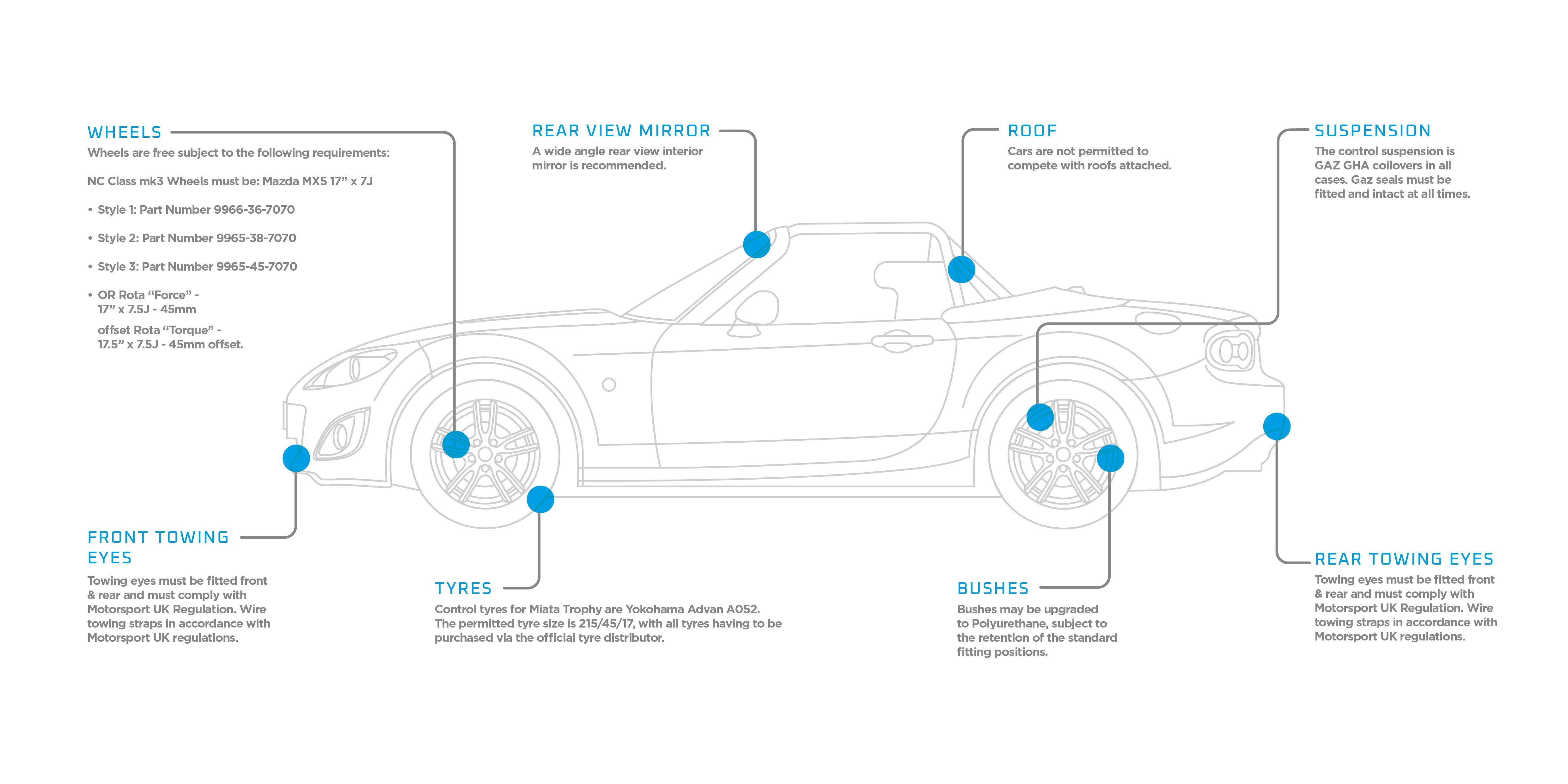 WHEELS
Wheels are free subject to the following requirements:

NC Class mk3 Wheels must be: Mazda MX5 17” x 7J

• Style 1: Part Number 9966-36-7070

• Style 2: Part Number 9965-38-7070

• Style 3: Part Number 9965-45-7070

• OR Rota “Force” - 17” x 7.5J - 45mm
offset Rota “Torque” - 17.5” x 7.5J - 45mm offset.

REAR VIEW MIRROR
A wide angle rear view interior mirror is recommended.

ROOF
Cars are not permitted to compete with roofs attached.

SUSPENSION
The control suspension is GAZ GHA coilovers in all cases. Gaz seals must be fitted and intact at all times.

FRONT TOWING EYES
Towing eyes must be fitted front & rear and must comply with Motorsport UK Regulation. Wire towing straps in accordance with Motorsport UK regulations.

TYRES
Control tyres for Miata Trophy are Yokohama Advan A052. The permitted tyre size is 215/45/17, with all tyres having to be purchased via the official tyre distributor.

BUSHES
Bushes may be upgraded to Polyurethane, subject to the retention of the standard fitting positions.

REAR TOWING EYES
Towing eyes must be fitted front & rear and must comply with Motorsport UK Regulation. Wire towing straps in accordance with Motorsport UK regulations.